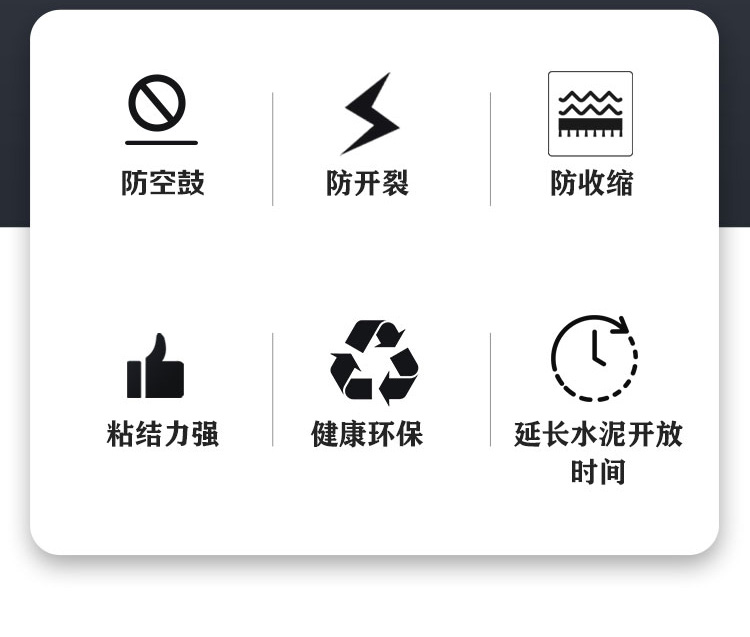 防空鼓

防开裂

防收缩

粘结力强

健康环保

延长水泥开放时间